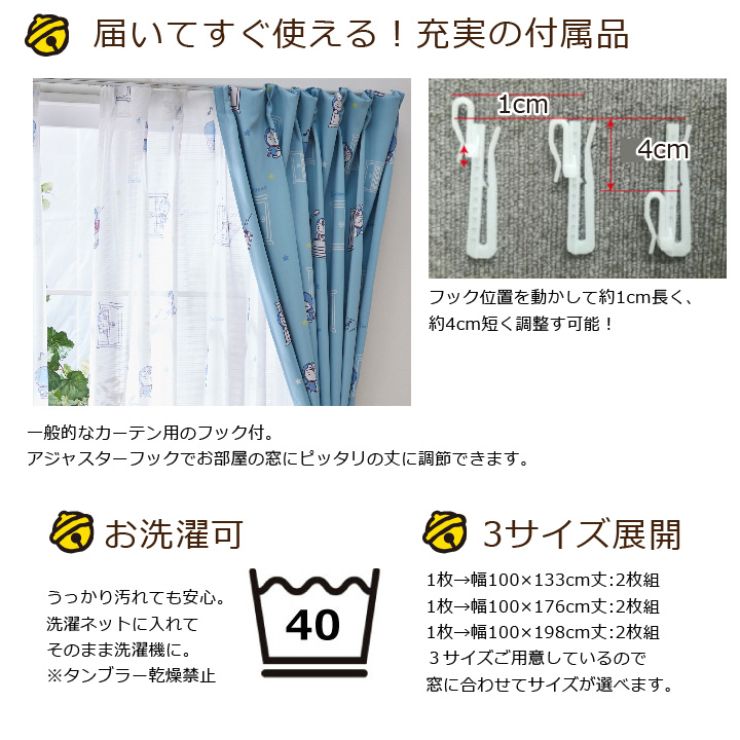 届いてすぐ使える！充実の付属品

1cm

4cm

フック位置を動かして約1cm長く、約4cm短く調整す可能！

一般的なカーテン用のフック付。
アジャスターフックでお部屋の窓にピッタリの丈に調節できます。

お洗濯可

うっかり汚れても安心。
洗濯ネットに入れて
そのまま洗濯機に。
※タンブラー乾燥禁止

40

3サイズ展開

1枚→幅100×133cm丈:2枚組
1枚→幅100×176cm丈:2枚組
1枚→幅100×198cm丈:2枚組
３サイズご用意しているので
窓に合わせてサイズが選べます。