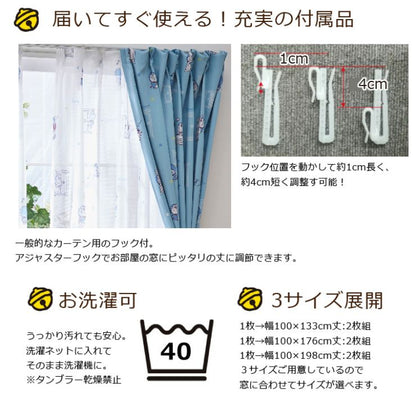 届いてすぐ使える！充実の付属品

1cm

4cm

フック位置を動かして約1cm長く、約4cm短く調整す可能！

一般的なカーテン用のフック付。
アジャスターフックでお部屋の窓にピッタリの丈に調節できます。

お洗濯可

うっかり汚れても安心。
洗濯ネットに入れて
そのまま洗濯機に。
※タンブラー乾燥禁止

40

3サイズ展開

1枚→幅100×133cm丈:2枚組
1枚→幅100×176cm丈:2枚組
1枚→幅100×198cm丈:2枚組
３サイズご用意しているので
窓に合わせてサイズが選べます。