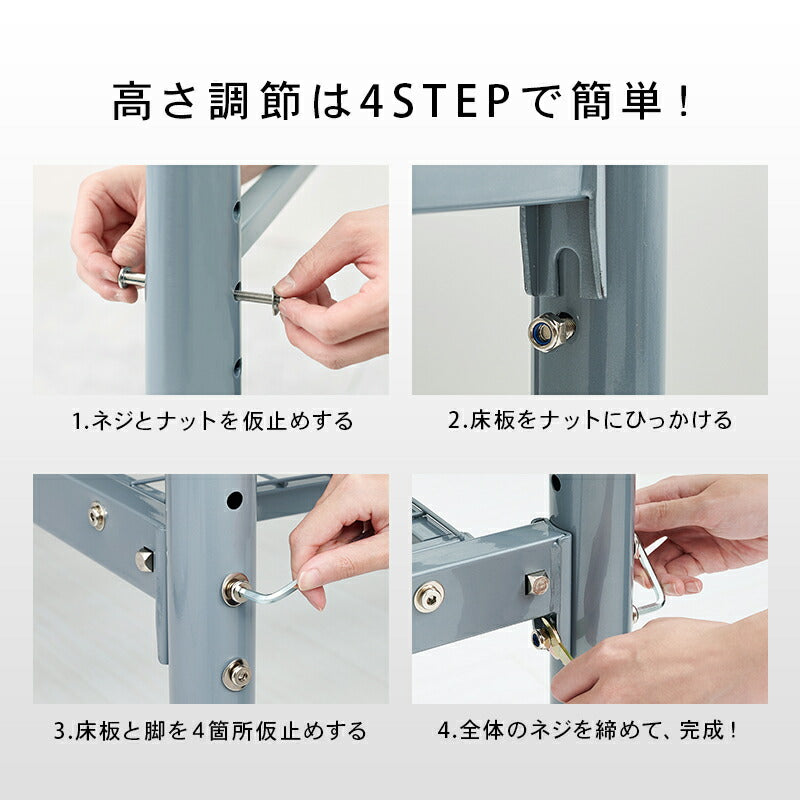 高さ調節は4STEPで簡単！

1.ネジとナットを仮止めする

2.床板をナットにひっかける

3.床板と脚を4箇所仮止めする

4.全体のネジを締めて、完成！