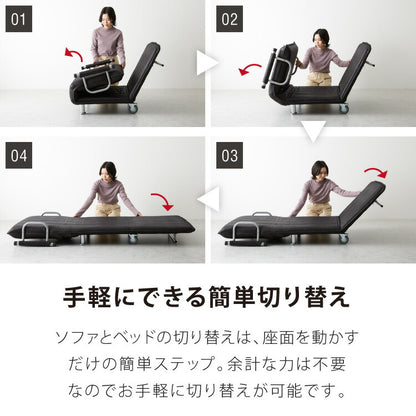 01

02

04

03

手軽にできる簡単切り替え

ソファとベッドの切り替えは、座面を動かすだけの簡単ステップ。余計な力は不要なのでお手軽に切り替えが可能です。