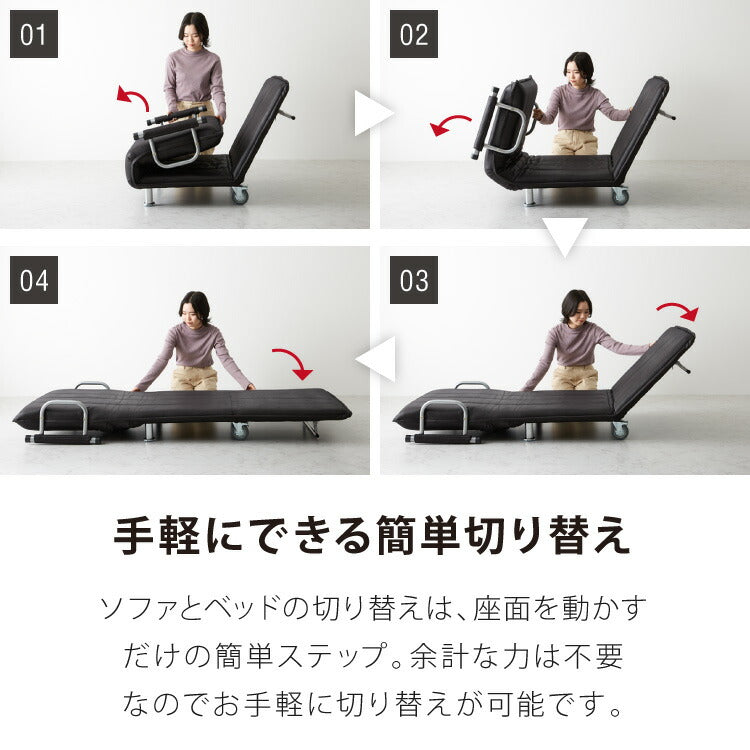 01

02

04

03

手軽にできる簡単切り替え

ソファとベッドの切り替えは、座面を動かすだけの簡単ステップ。余計な力は不要なのでお手軽に切り替えが可能です。