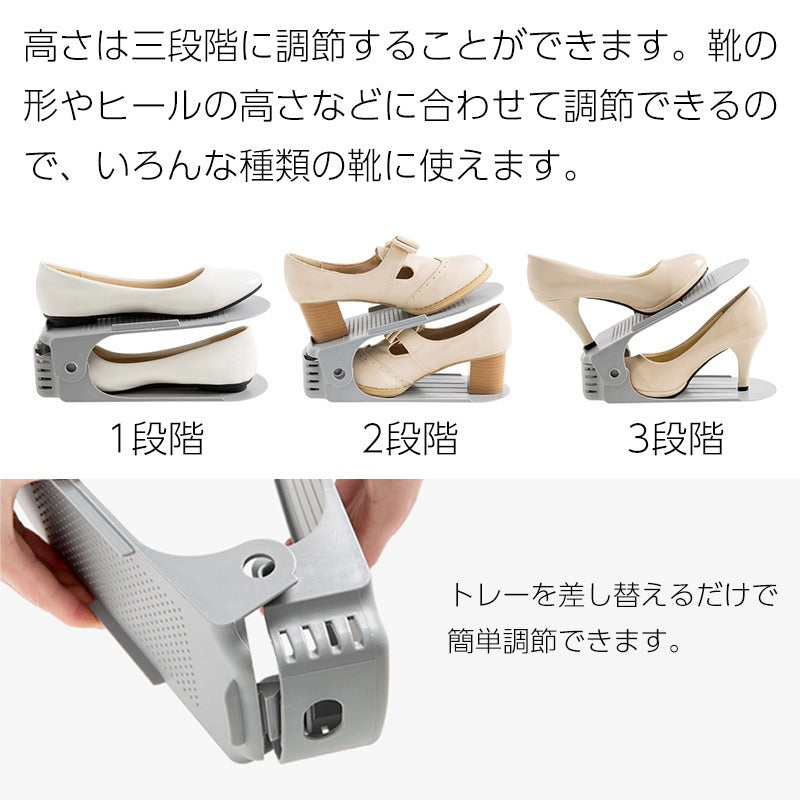 高さは三段階に調節することができます。靴の形やヒールの高さなどに合わせて調節できるので、いろんな種類の靴に使えます。

1段階

2段階

3段階

トレーを差し替えるだけで簡単調節できます。