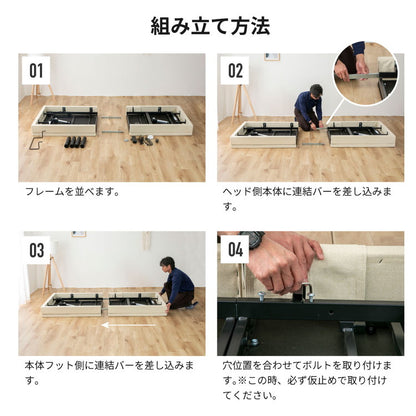 組み立て方法

01

フレームを並べます。

02

ヘッド側本体に連結バーを差し込みます。

03

本体フット側に連結バーを差し込みます。

04

穴位置を合わせてボルトを取り付けます。※この時、必ず仮止めで取り付けてください。