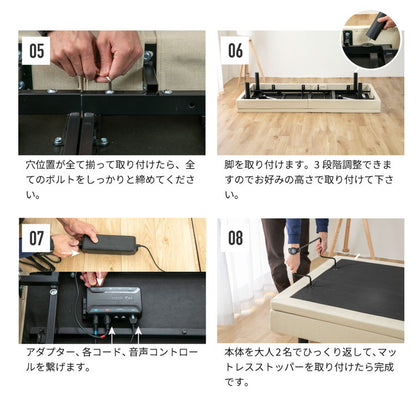 05

穴位置が全て揃って取り付けたら、全てのボルトをしっかりと締めてください。

06

脚を取り付けます。3段階調整できますのでお好みの高さで取り付けて下さい。

07

アダプター、各コード、音声コントロールを繋げます。

08

本体を大人2名でひっくり返して、マットレスストッパーを取り付けたら完成です。