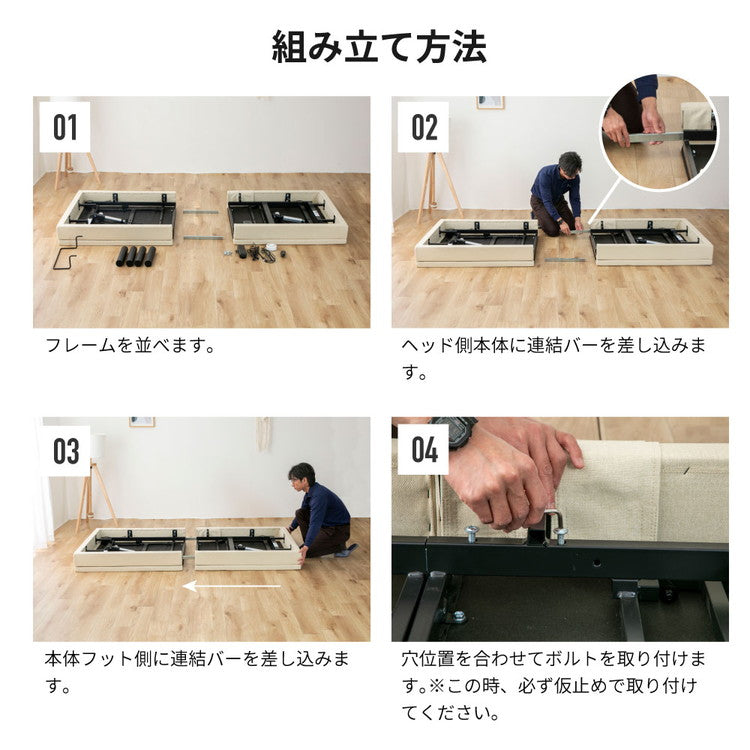 組み立て方法

01

フレームを並べます。

02

ヘッド側本体に連結バーを差し込みます。

03

本体フット側に連結バーを差し込みます。

04

穴位置を合わせてボルトを取り付けます。※この時、必ず仮止めで取り付けてください。