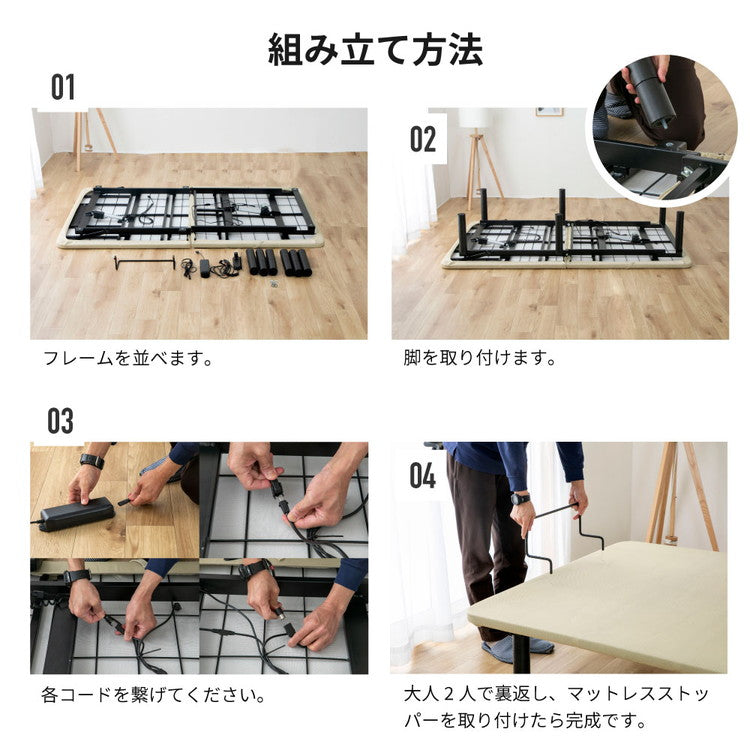 組み立て方法

01

フレームを並べます。

02

脚を取り付けます。

03

各コードを繋げてください。

04

大人２人で裏返し、マットレスストッパーを取り付けたら完成です。