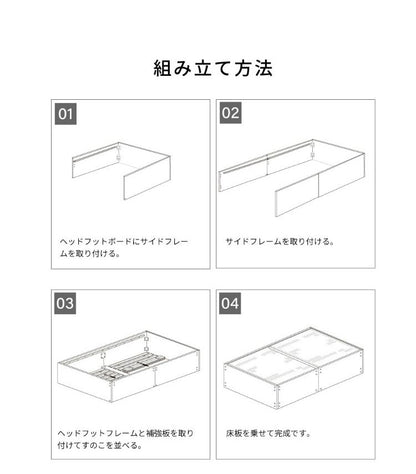 組み立て方法

01

ヘッドフットボードにサイドフレームを取り付ける。

02

サイドフレームを取り付ける。

03

ヘッドフットフレームと補強板を取り付けてすのこを並べる。

04

床板を乗せて完成です。