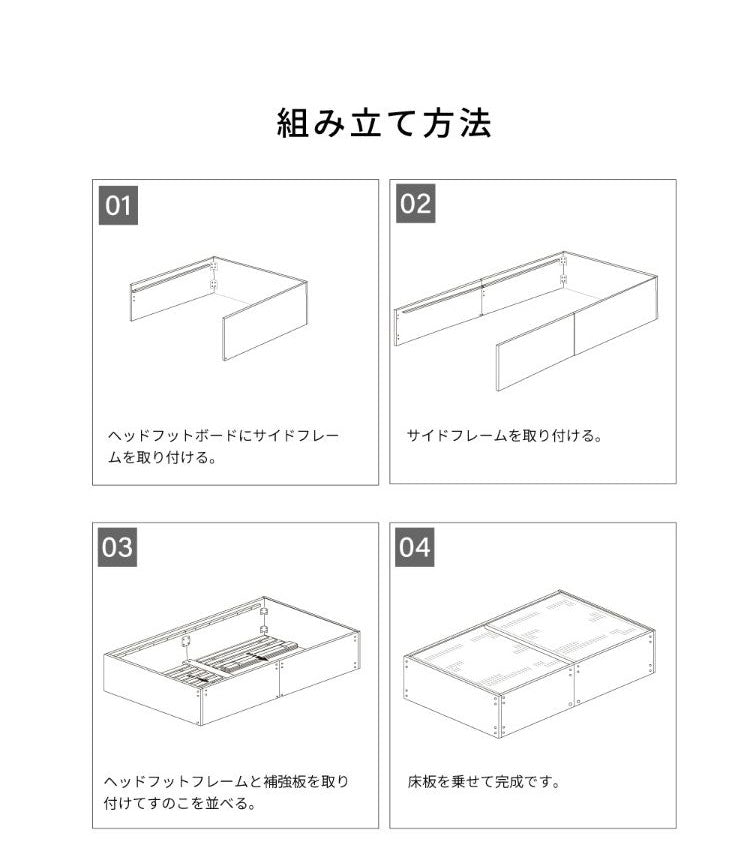 組み立て方法

01

ヘッドフットボードにサイドフレームを取り付ける。

02

サイドフレームを取り付ける。

03

ヘッドフットフレームと補強板を取り付けてすのこを並べる。

04

床板を乗せて完成です。