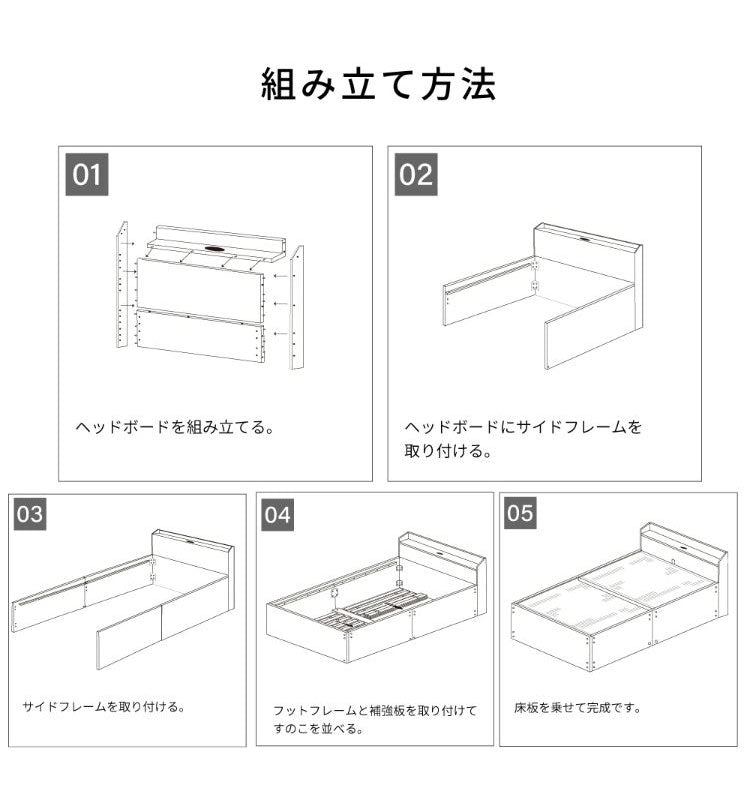 組み立て方法

01

ヘッドボードを組み立てる。

02

ヘッドボードにサイドフレームを取り付ける。

03

サイドフレームを取り付ける。

04

フットフレームと補強板を取り付けてすのこを並べる。

05

床板を乗せて完成です。