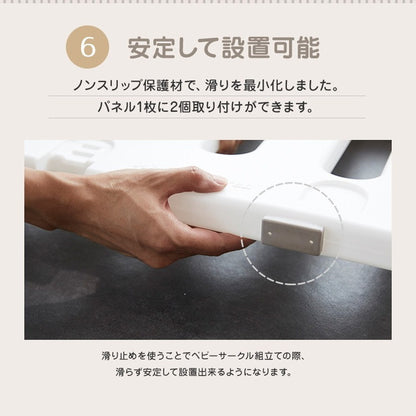 6 安定して設置可能

ノンスリップ保護材で、滑りを最小化しました。
パネル1枚に2個取り付けができます。

滑り止めを使うことでベビーサークル組立ての際、
滑らず安定して設置出来るようになります。