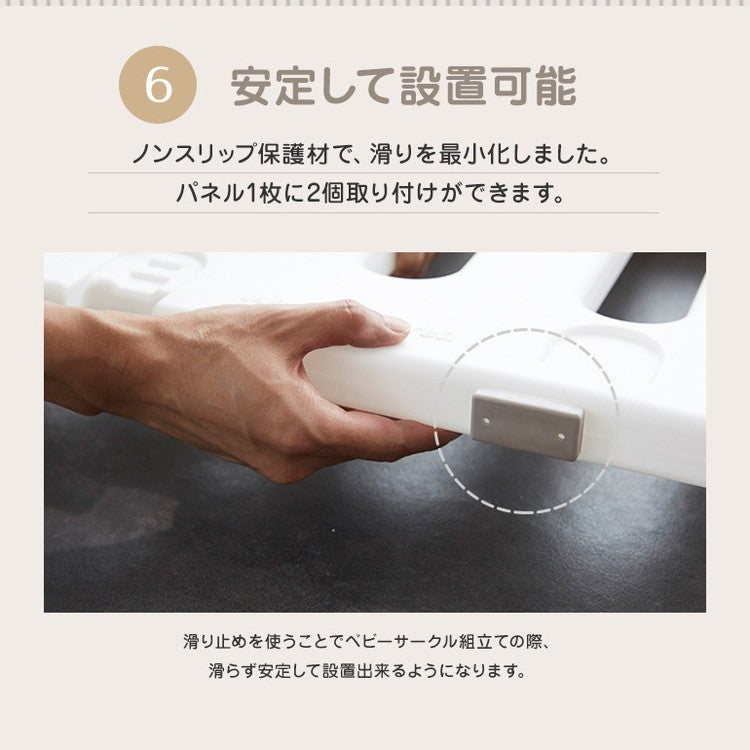 6 安定して設置可能

ノンスリップ保護材で、滑りを最小化しました。
パネル1枚に2個取り付けができます。

滑り止めを使うことでベビーサークル組立ての際、
滑らず安定して設置出来るようになります。