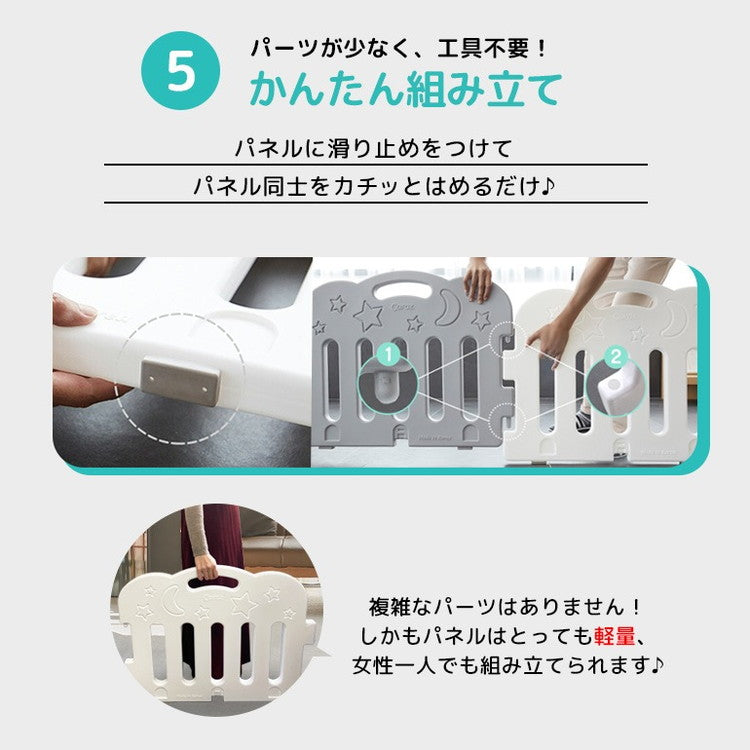 5

パーツが少なく、工具不要！
かんたん組み立て

パネルに滑り止めをつけて

パネル同士をカチッとはめるだけ♪

1

2

複雑なパーツはありません！
しかもパネルはとっても軽量、
女性一人でも組み立てられます♪