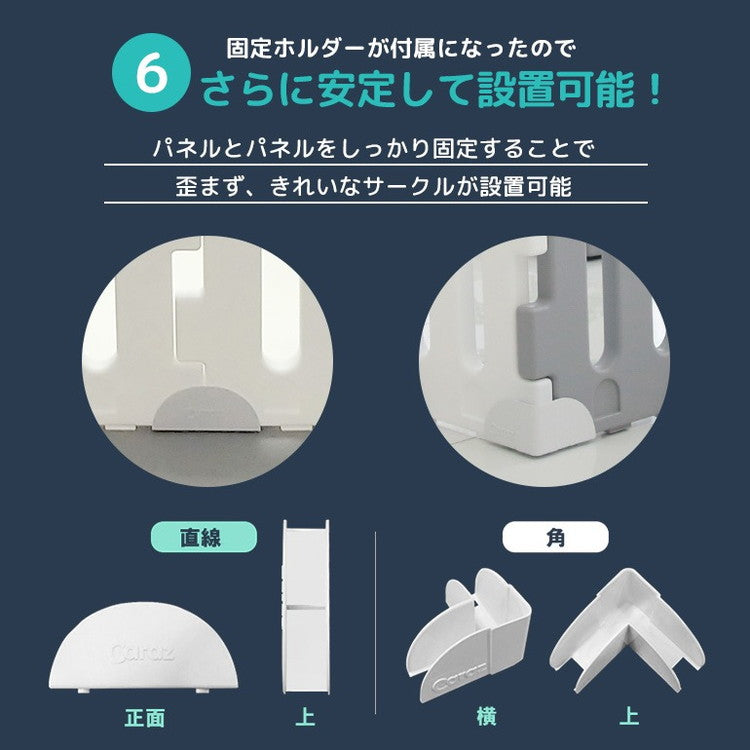 6 固定ホルダーが付属になったので
さらに安定して設置可能！

パネルとパネルをしっかり固定することで

歪まず、きれいなサークルが設置可能

直線

Caraz

正面

上

角

Caraz

横

上