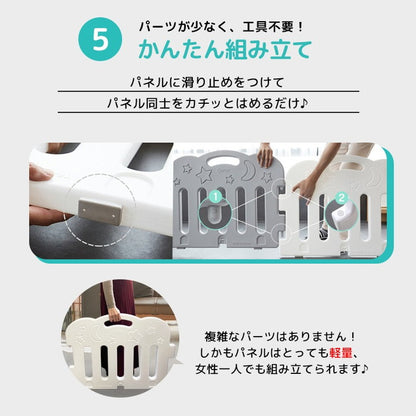 5

パーツが少なく、工具不要！

かんたん組み立て

パネルに滑り止めをつけて

パネル同士をカチッとはめるだけ♪

1

2

複雑なパーツはありません！
しかもパネルはとっても軽量、
女性一人でも組み立てられます♪