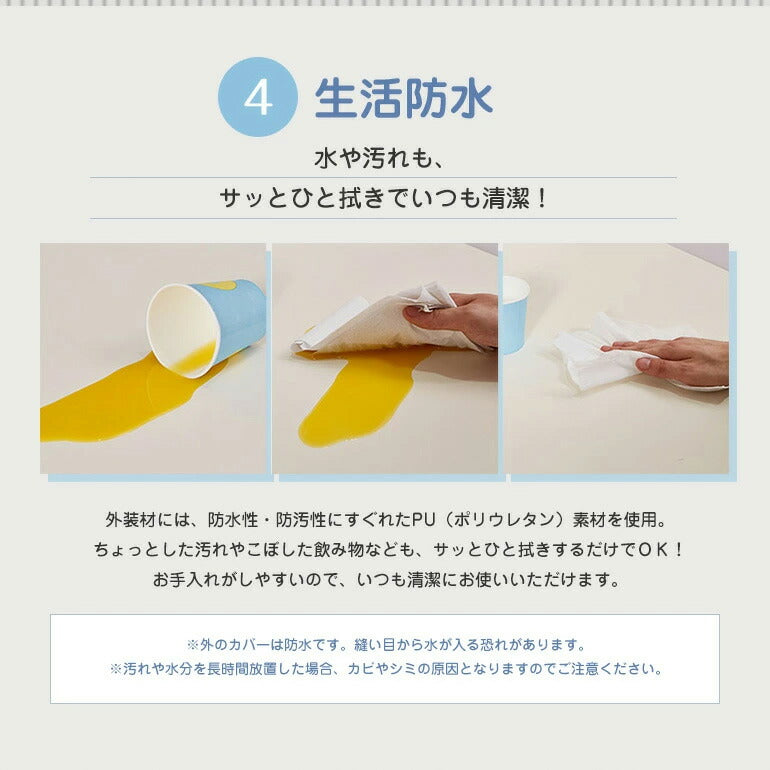 4 生活防水

水や汚れも、
サッとひと拭きでいつも清潔！

外装材には、防水性・防汚性にすぐれたPU（ポリウレタン）素材を使用。
ちょっとした汚れやこぼした飲み物なども、サッとひと拭きするだけでＯＫ！
お手入れがしやすいので、いつも清潔にお使いいただけます。

※外のカバーは防水です。縫い目から水が入る恐れがあります。
※汚れや水分を長時間放置した場合、カビやシミの原因となりますのでご注意ください。