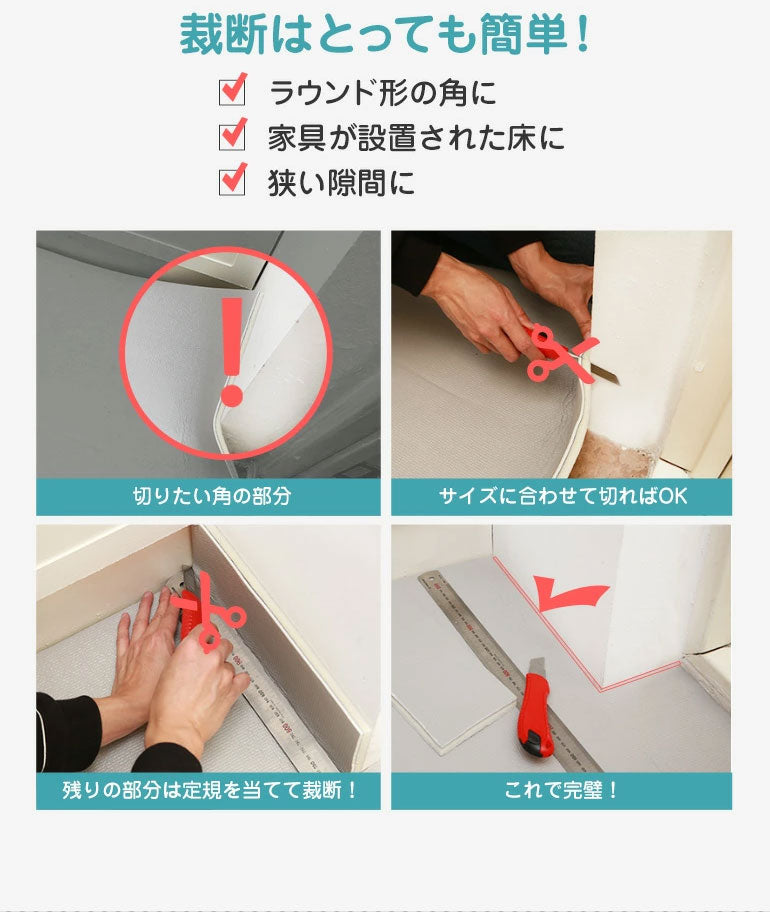 裁断はとっても簡単！

ラウンド形の角に
家具が設置された床に
狭い隙間に

切りたい角の部分

サイズに合わせて切ればOK

残りの部分は定規を当てて裁断！

これで完璧！