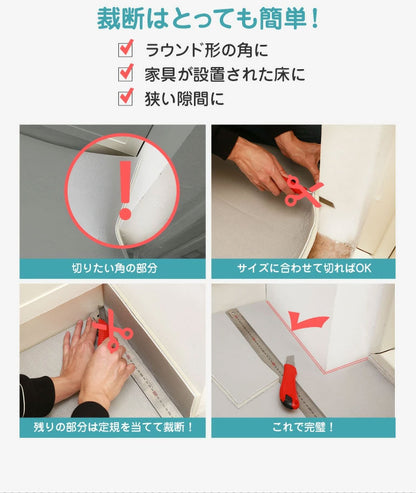 裁断はとっても簡単！

ラウンド形の角に
家具が設置された床に
狭い隙間に

切りたい角の部分

サイズに合わせて切ればOK

残りの部分は定規を当てて裁断！

これで完璧！