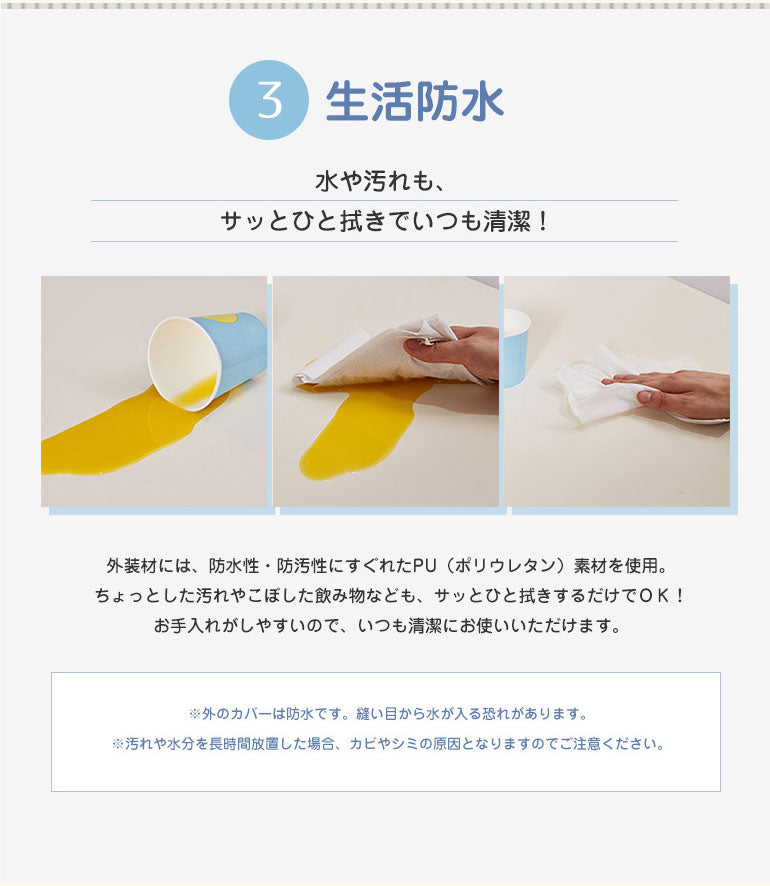 3 生活防水

水や汚れも、
サッとひと拭きでいつも清潔！

外装材には、防水性・防汚性にすぐれたPU（ポリウレタン）素材を使用。
ちょっとした汚れやこぼした飲み物なども、サッとひと拭きするだけでＯＫ！
お手入れがしやすいので、いつも清潔にお使いいただけます。

※外のカバーは防水です。縫い目から水が入る恐れがあります。
※汚れや水分を長時間放置した場合、カビやシミの原因となりますのでご注意ください。