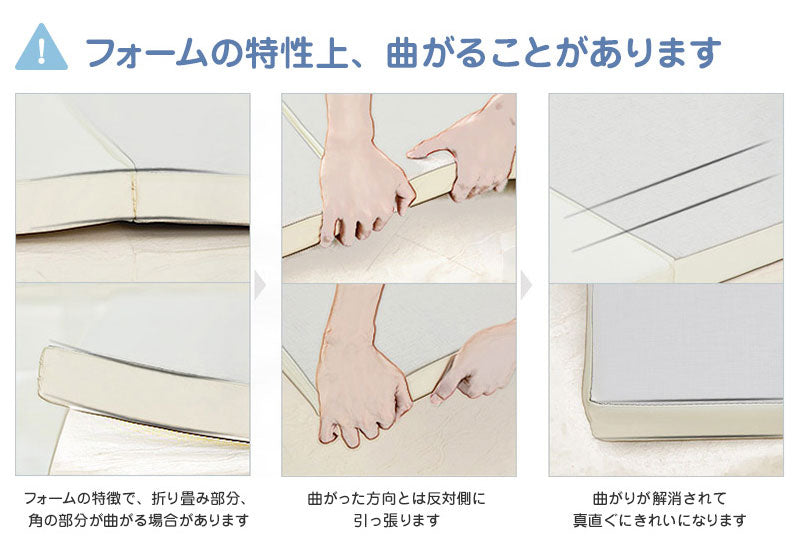 フォームの特性上、曲がることがあります

フォームの特徴で、折り畳み部分、角の部分が曲がる場合があります

曲がった方向とは反対側に引っ張ります

曲がりが解消されて真直ぐにきれいになります