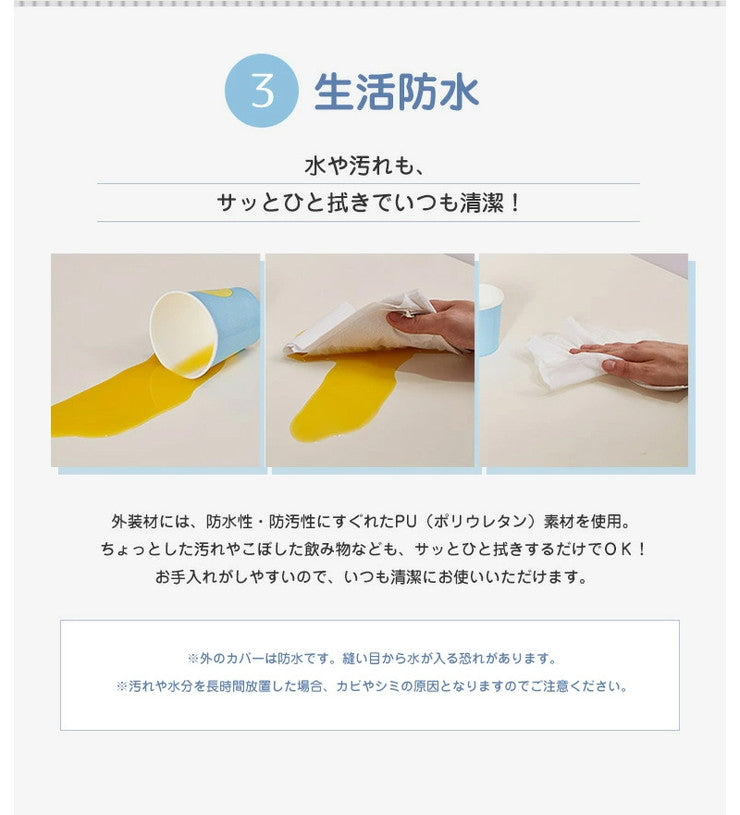 3 生活防水

水や汚れも、
サッとひと拭きでいつも清潔！

外装材には、防水性・防汚性にすぐれたPU（ポリウレタン）素材を使用。
ちょっとした汚れやこぼした飲み物なども、サッとひと拭きするだけでＯＫ！
お手入れがしやすいので、いつも清潔にお使いいただけます。

※外のカバーは防水です。縫い目から水が入る恐れがあります。
※汚れや水分を長時間放置した場合、カビやシミの原因となりますのでご注意ください。