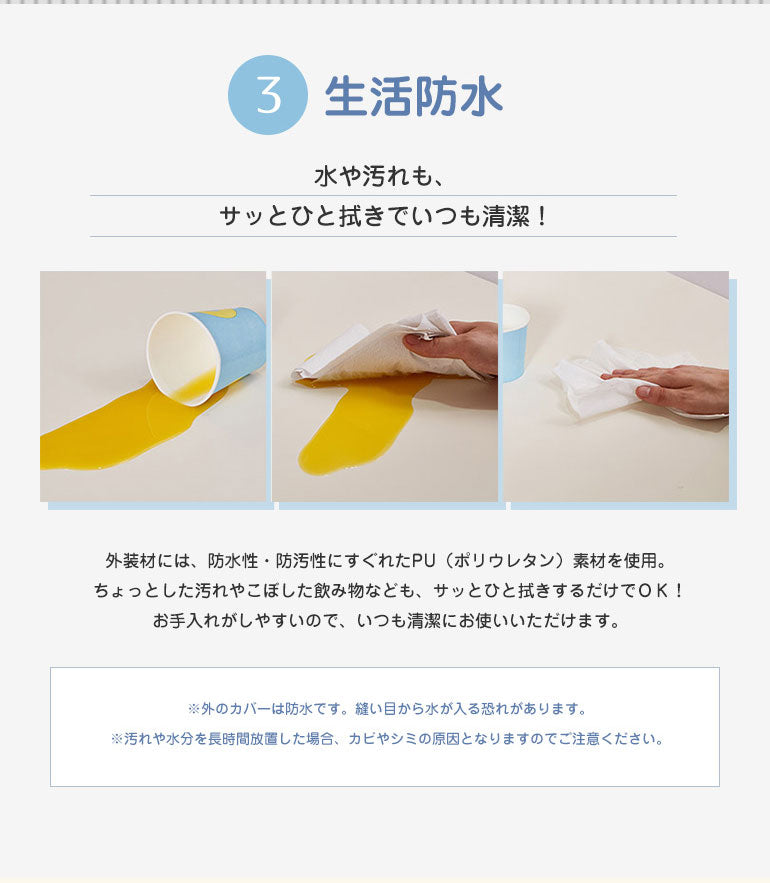 3 生活防水

水や汚れも、
サッとひと拭きでいつも清潔！

外装材には、防水性・防汚性にすぐれたPU（ポリウレタン）素材を使用。
ちょっとした汚れやこぼした飲み物なども、サッとひと拭きするだけでＯＫ！
お手入れがしやすいので、いつも清潔にお使いいただけます。

※外のカバーは防水です。縫い目から水が入る恐れがあります。
※汚れや水分を長時間放置した場合、カビやシミの原因となりますのでご注意ください。