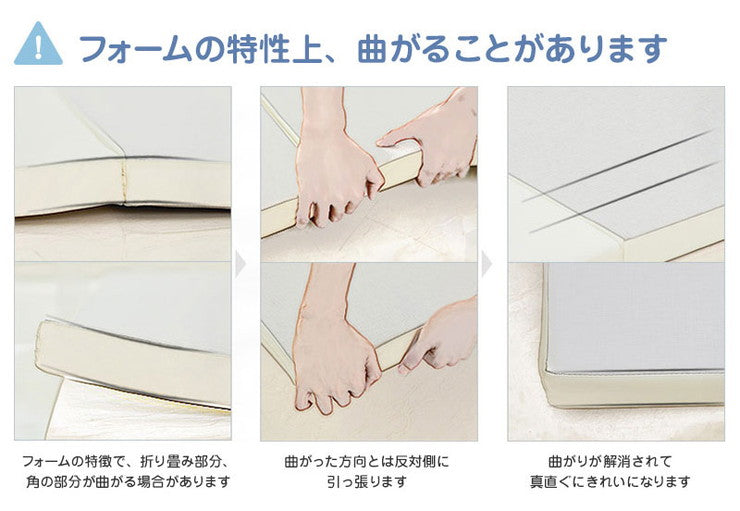 フォームの特性上、曲がることがあります

フォームの特徴で、折り畳み部分、角の部分が曲がる場合があります

曲がった方向とは反対側に引っ張ります

曲がりが解消されて真直ぐにきれいになります