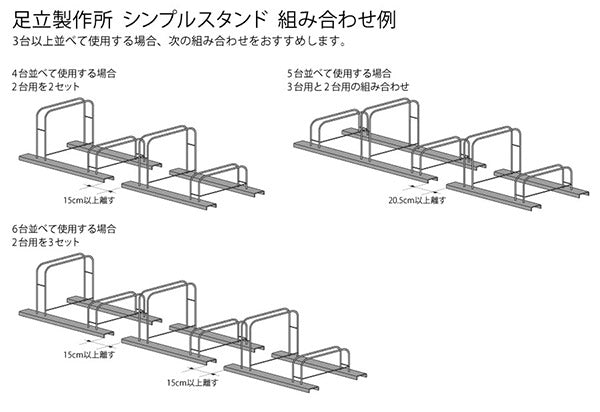 足立製作所 シンプルスタンド 組み合わせ例
3台以上並べて使用する場合、次の組み合わせをおすすめします。

4台並べて使用する場合
2台用を2セット

15cm以上離す

5台並べて使用する場合
3台用と2台用の組み合わせ

20.5cm以上離す

6台並べて使用する場合
2台用を3セット

15cm以上離す

15cm以上離す