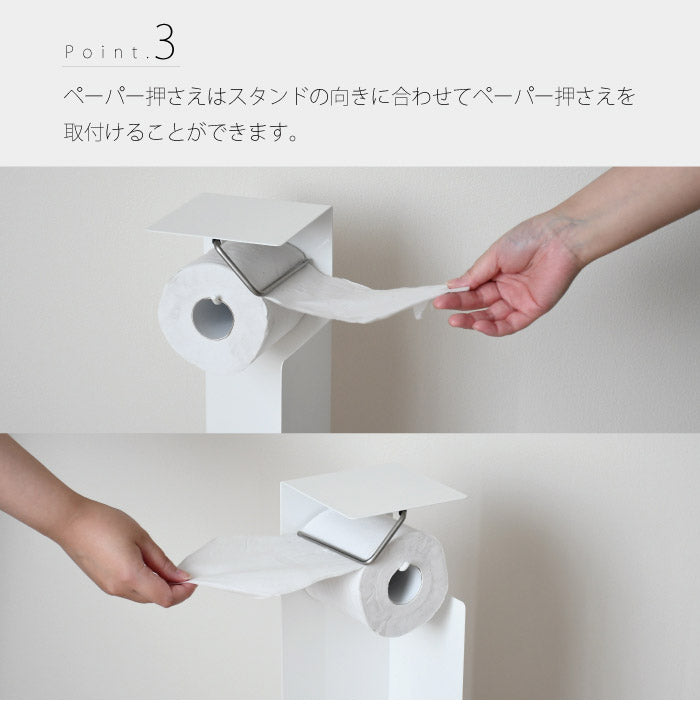 Point.3

ペーパー押さえはスタンドの向きに合わせてペーパー押さえを取付けることができます。