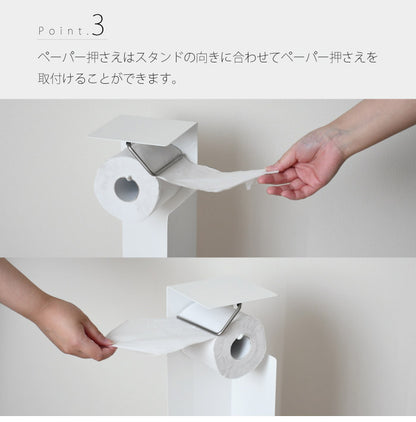 Point.3

ペーパー押さえはスタンドの向きに合わせてペーパー押さえを取付けることができます。