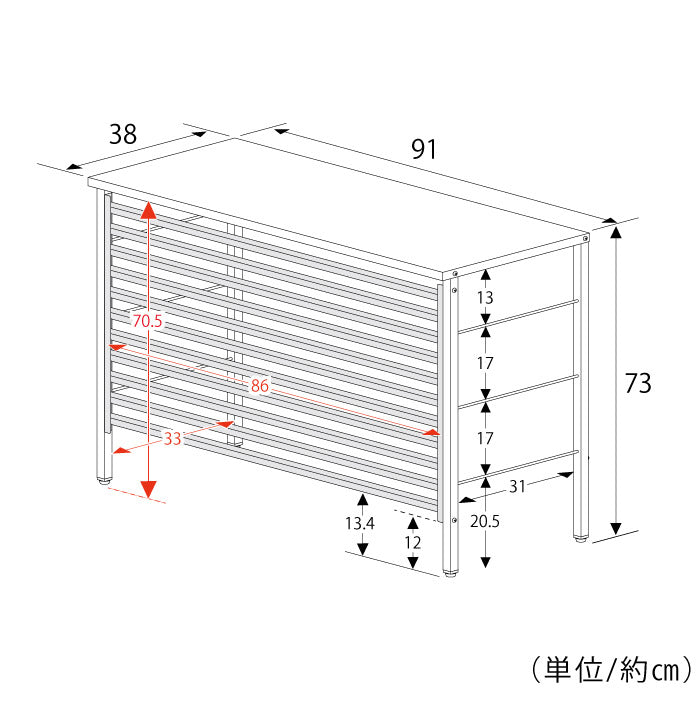 38
91
70.5
86
33
13
17
17
31
20.5
13.4
12
73
（単位/約㎝）