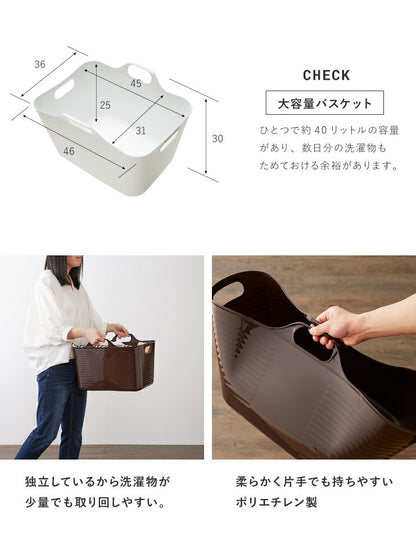 36

45

25

31

46

30

CHECK

大容量バスケット

ひとつで約40リットルの容量があり、数日分の洗濯物もためておける余裕があります。

独立しているから洗濯物が少量でも取り回しやすい。

柔らかく片手でも持ちやすいポリエチレン製