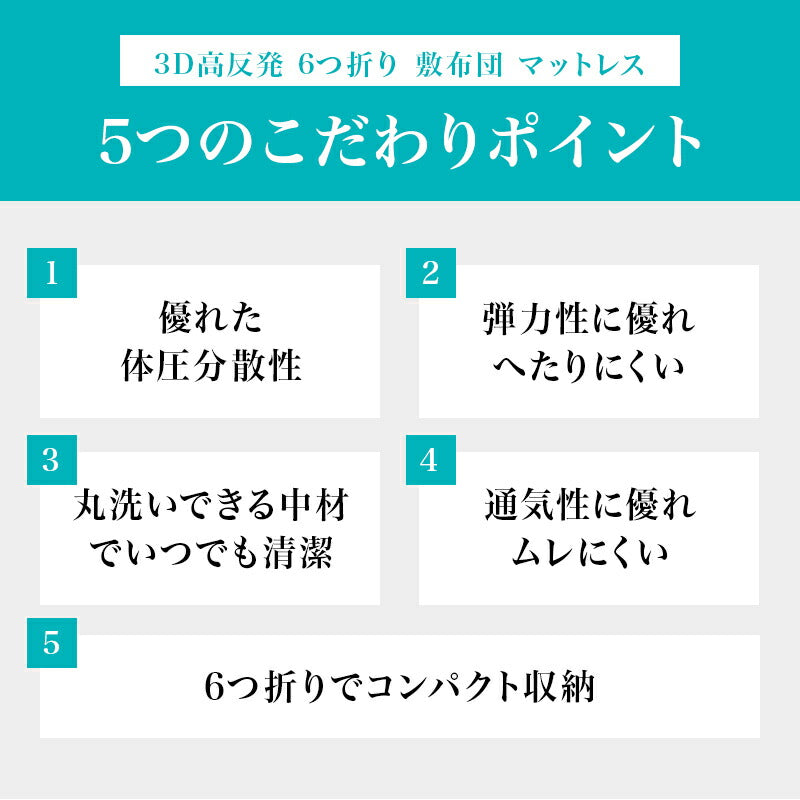 3D高反発 6つ折り 敷布団 マットレス

5つのこだわりポイント

1

優れた
体圧分散性

2

弾力性に優れ
へたりにくい

3

丸洗いできる中材
でいつでも清潔

4

通気性に優れ
ムレにくい

5

6つ折りでコンパクト収納