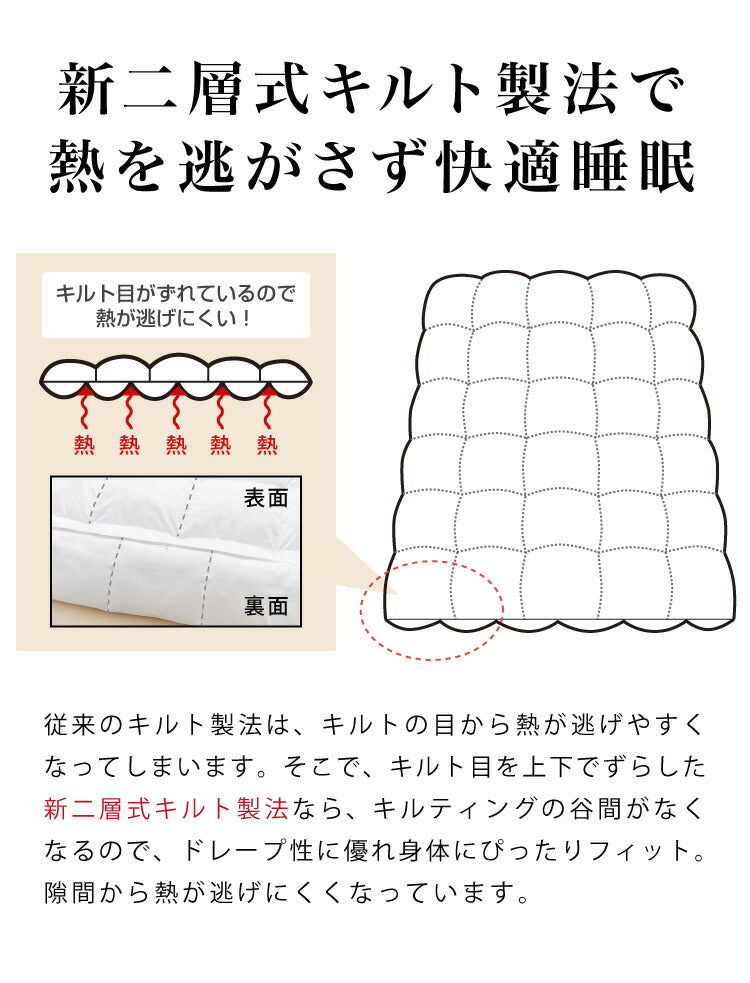 新二層式キルト製法で
熱を逃がさず快適睡眠

キルト目がずれているので
熱が逃げにくい！

熱 熱 熱 熱 熱

表面

裏面

従来のキルト製法は、キルトの目から熱が逃げやすくなってしまいます。そこで、キルト目を上下でずらした新二層式キルト製法なら、キルティングの谷間がなくなるので、ドレープ性に優れ身体にぴったりフィット。隙間から熱が逃げにくくなっています。