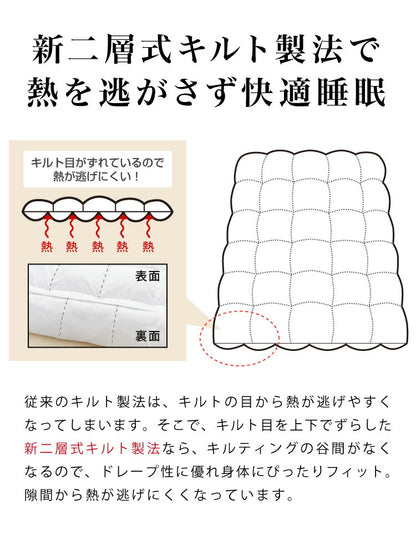 新二層式キルト製法で
熱を逃がさず快適睡眠

キルト目がずれているので
熱が逃げにくい！

熱 熱 熱 熱 熱

表面

裏面

従来のキルト製法は、キルトの目から熱が逃げやすくなってしまいます。そこで、キルト目を上下でずらした新二層式キルト製法なら、キルティングの谷間がなくなるので、ドレープ性に優れ身体にぴったりフィット。隙間から熱が逃げにくくなっています。