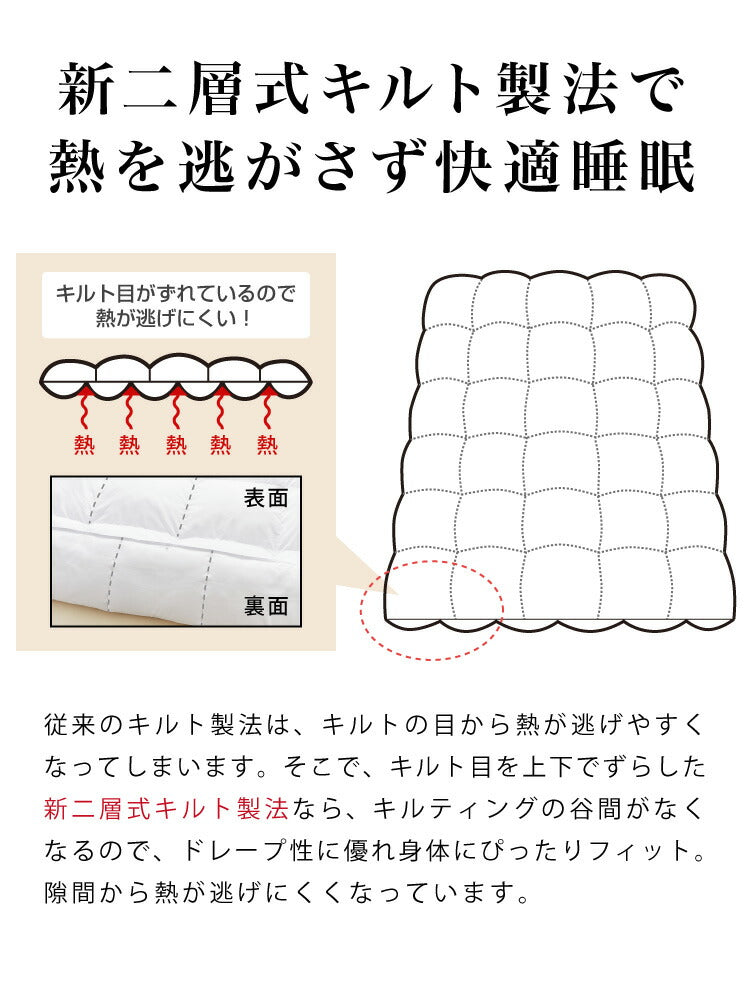 新二層式キルト製法で
熱を逃がさず快適睡眠

キルト目がずれているので
熱が逃げにくい！

熱 熱 熱 熱 熱

表面

裏面

従来のキルト製法は、キルトの目から熱が逃げやすくなってしまいます。そこで、キルト目を上下でずらした新二層式キルト製法なら、キルティングの谷間がなくなるので、ドレープ性に優れ身体にぴったりフィット。隙間から熱が逃げにくくなっています。