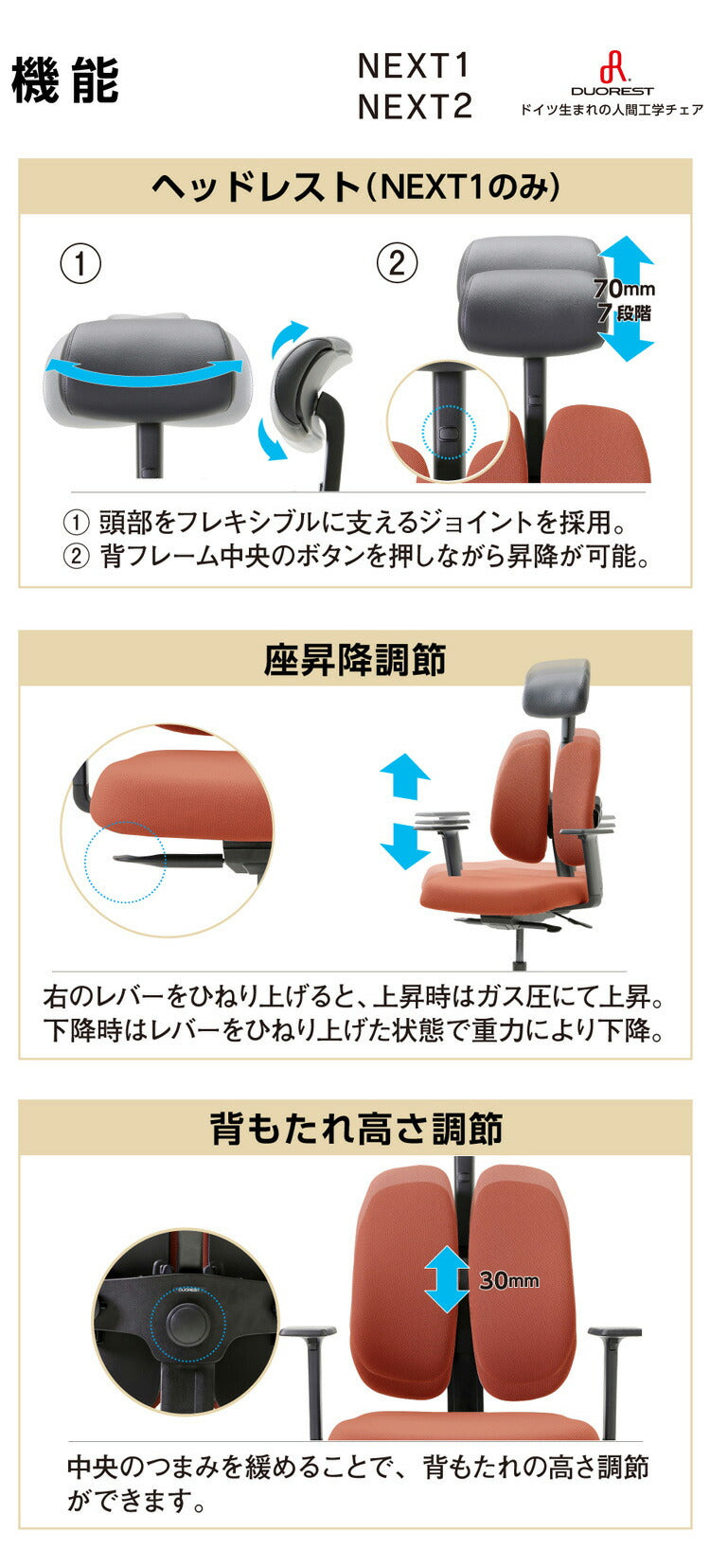 機能

NEXT1
NEXT2

DUOREST
ドイツ生まれの人間工学チェア

ヘッドレスト(NEXT1のみ)

①

②

70mm
7段階

① 頭部をフレキシブルに支えるジョイントを採用。
② 背フレーム中央のボタンを押しながら昇降が可能。

座昇降調節

右のレバーをひねり上げると、上昇時はガス圧にて上昇。
下降時はレバーをひねり上げた状態で重力により下降。

背もたれ高さ調節

DUOREST

30mm

中央のつまみを緩めることで、背もたれの高さ調節ができます。