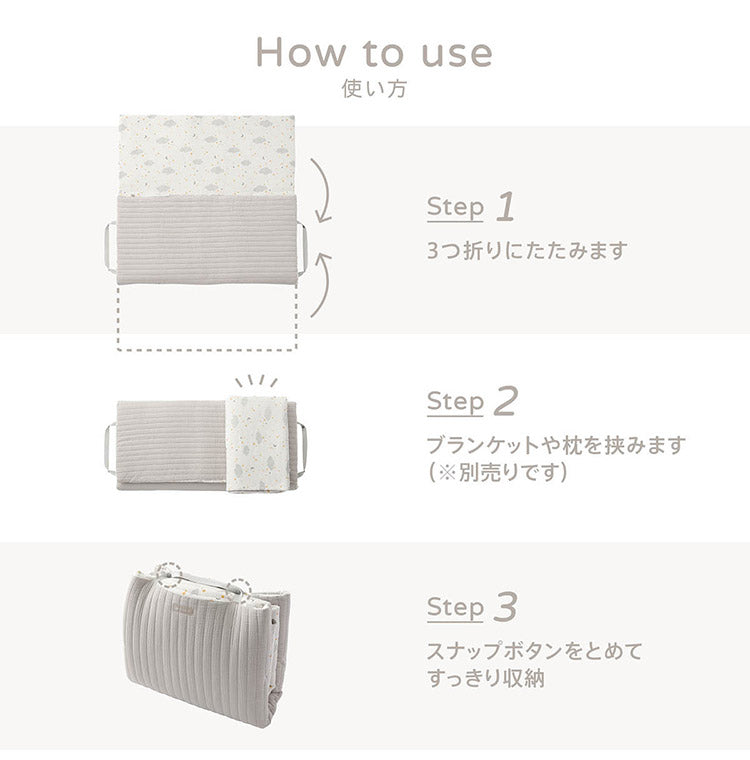 How to use
使い方

Step 1
3つ折りにたたみます

Step 2
ブランケットや枕を挟みます
（※別売りです）

Step 3
スナップボタンをとめて
すっきり収納