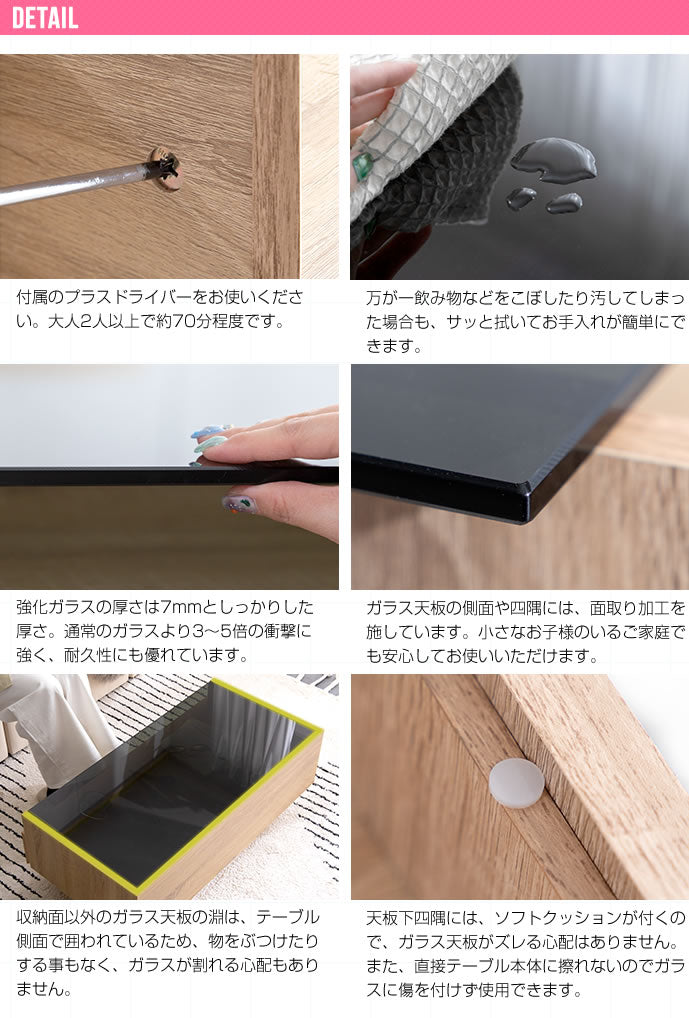 DETAIL

付属のプラスドライバーをお使いください。大人2人以上で約70分程度です。

万が一飲み物などをこぼしたり汚してしまった場合も、サッと拭いてお手入れが簡単にできます。

強化ガラスの厚さは7mmとしっかりした厚さ。通常のガラスより3～5倍の衝撃に強く、耐久性にも優れています。

ガラス天板の側面や四隅には、面取り加工を施しています。小さなお子様のいるご家庭でも安心してお使いいただけます。

収納面以外のガラス天板の淵は、テーブル側面で囲われているため、物をぶつけたりする事もなく、ガラスが割れる心配もありません。

天板下四隅には、ソフトクッションが付くので、ガラス天板がズレる心配はありません。また、直接テーブル本体に擦れないのでガラスに傷を付けず使用できます。