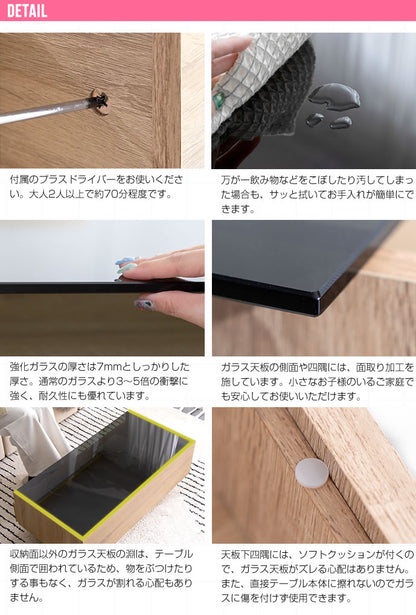 DETAIL

付属のプラスドライバーをお使いください。大人2人以上で約70分程度です。

万が一飲み物などをこぼしたり汚してしまった場合も、サッと拭いてお手入れが簡単にできます。

強化ガラスの厚さは7mmとしっかりした厚さ。通常のガラスより3～5倍の衝撃に強く、耐久性にも優れています。

ガラス天板の側面や四隅には、面取り加工を施しています。小さなお子様のいるご家庭でも安心してお使いいただけます。

収納面以外のガラス天板の淵は、テーブル側面で囲われているため、物をぶつけたりする事もなく、ガラスが割れる心配もありません。

天板下四隅には、ソフトクッションが付くので、ガラス天板がズレる心配はありません。また、直接テーブル本体に擦れないのでガラスに傷を付けず使用できます。