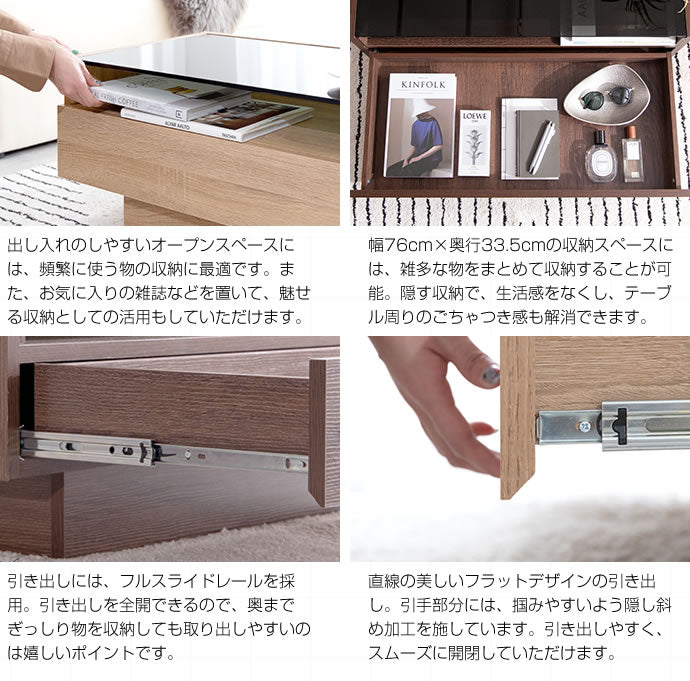 FRESH COFFEE

ALVAR AALTO

TASCHEN

出し入れのしやすいオープンスペースには、頻繁に使う物の収納に最適です。また、お気に入りの雑誌などを置いて、魅せる収納としての活用もしていただけます。

KINFOLK

LOEWE

幅76cm×奥行33.5cmの収納スペースには、雑多な物をまとめて収納することが可能。隠す収納で、生活感をなくし、テーブル周りのごちゃつき感も解消できます。

引き出しには、フルスライドレールを採用。引き出しを全開できるので、奥までぎっしり物を収納しても取り出しやすいのは嬉しいポイントです。

直線の美しいフラットデザインの引き出し。引手部分には、掴みやすいよう隠し斜め加工を施しています。引き出しやすく、スムーズに開閉していただけます。