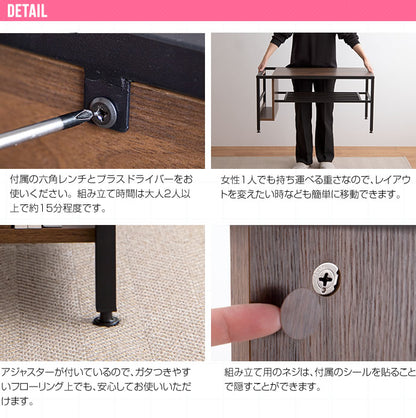 DETAIL

付属の六角レンチとプラスドライバーをお使いください。組み立て時間は大人2人以上で約15分程度です。

女性1人でも持ち運べる重さなので、レイアウトを変えたい時なども簡単に移動できます。

アジャスターが付いているので、ガタつきやすいフローリング上でも、安心してお使いいただけます。

組み立て用のネジは、付属のシールを貼ることで隠すことができます。