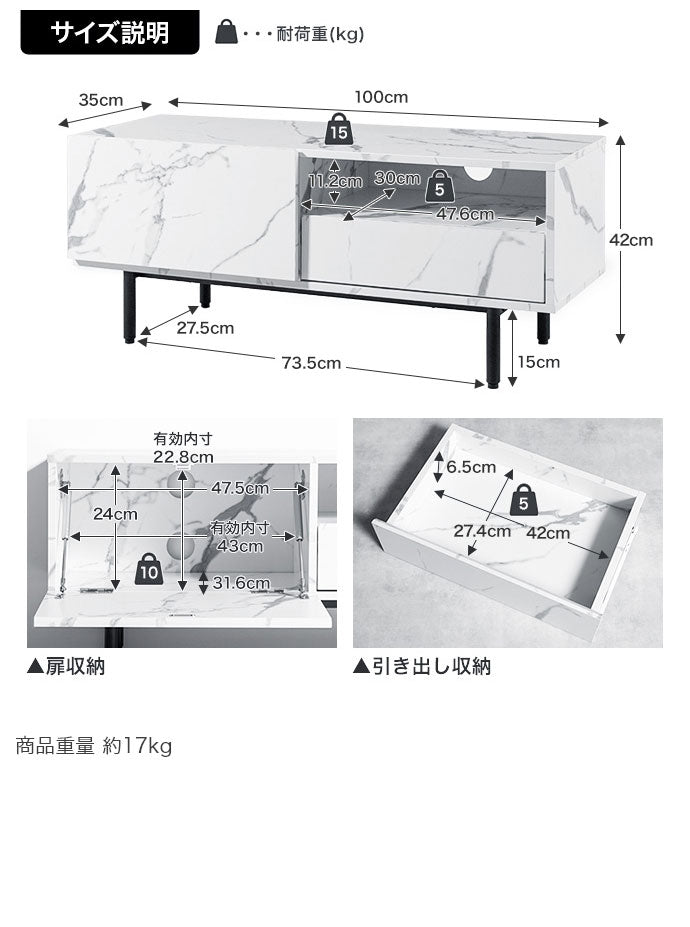 サイズ説明

・・・耐荷重(kg)

35cm
100cm
15
11.2cm
30cm
5
47.6cm
42cm
27.5cm
73.5cm
15cm

有効内寸
22.8cm
47.5cm
24cm
有効内寸
43cm
10
31.6cm

6.5cm
5
27.4cm
42cm

▲扉収納

▲引き出し収納

商品重量 約17kg