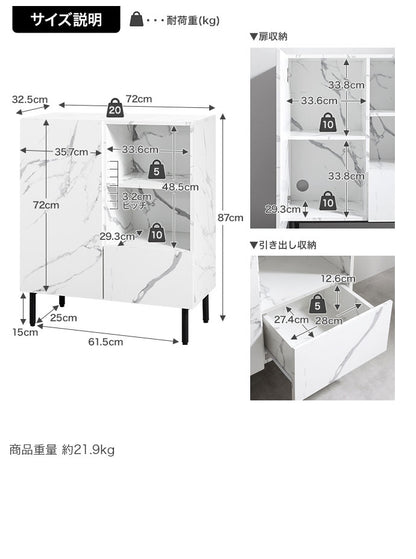 サイズ説明

・・・耐荷重(kg)

32.5cm
72cm
20
35.7cm
33.6cm
5
48.5cm
3.2cm
ピッチ
72cm
87cm
29.3cm
10
25cm
15cm
61.5cm

▼扉収納

33.8cm
33.6cm
10
33.8cm
29.3cm
10

▼引き出し収納

12.6cm
5
27.4cm
28cm

商品重量 約21.9kg