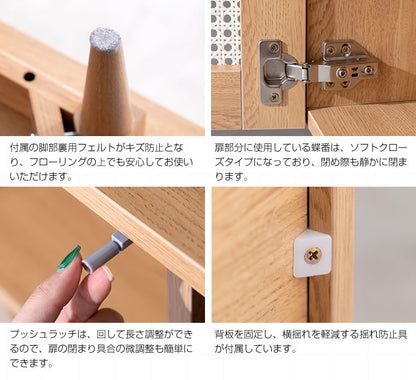 付属の脚部裏用フェルトがキズ防止となり、フローリングの上でも安心してお使いいただけます。

扉部分に使用している蝶番は、ソフトクローズタイプになっており、閉め際も静かに閉まります。

プッシュラッチは、回して長さ調整ができるので、扉の閉まり具合の微調整も簡単にできます。

背板を固定し、横揺れを軽減する揺れ防止具が付属しています。