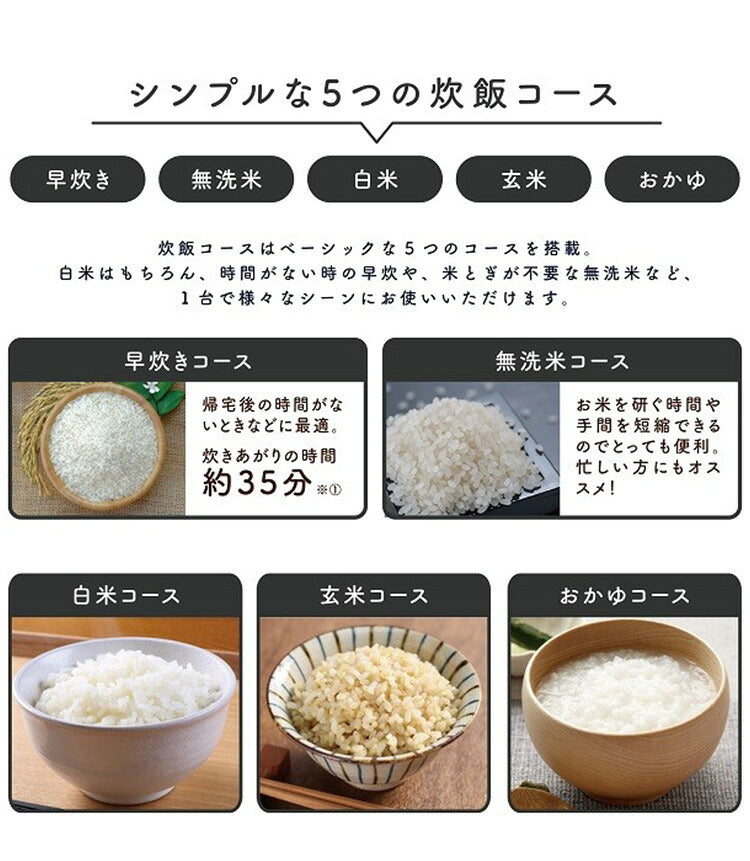 シンプルな5つの炊飯コース

早炊き

無洗米

白米

玄米

おかゆ

炊飯コースはベーシックな５つのコースを搭載。
白米はもちろん、時間がない時の早炊や、米とぎが不要な無洗米など、
１台で様々なシーンにお使いいただけます。

早炊きコース

帰宅後の時間がないときなどに最適。

炊きあがりの時間
約35分 ※①

無洗米コース

お米を研ぐ時間や手間を短縮できるのでとっても便利。忙しい方にもオススメ！

白米コース

玄米コース

おかゆコース