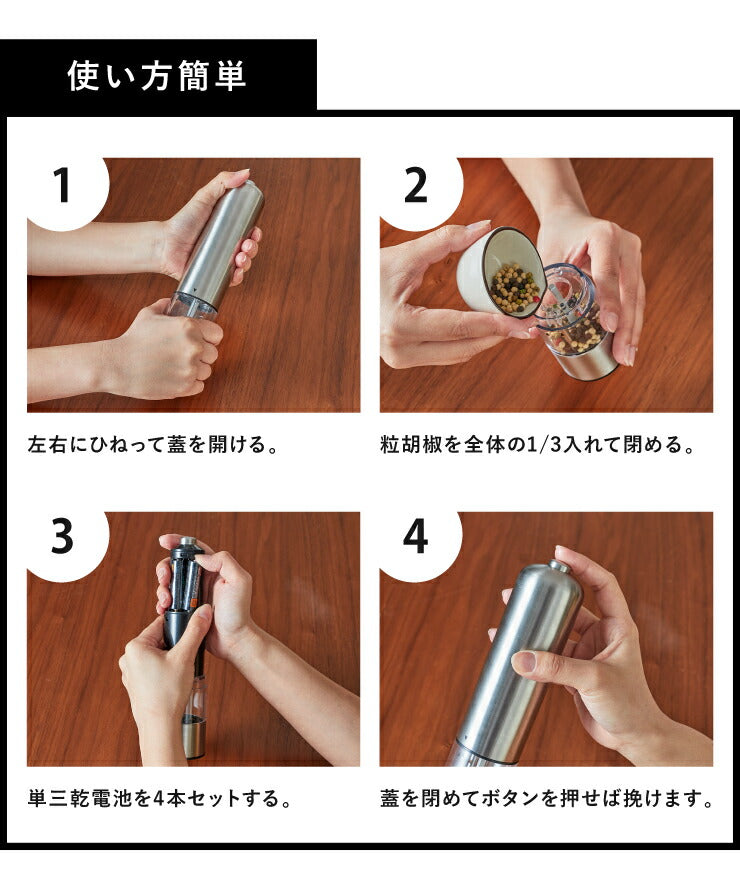 使い方簡単

1

左右にひねって蓋を開ける。

2

粒胡椒を全体の1/3入れて閉める。

3

単三乾電池を4本セットする。

4

蓋を閉めてボタンを押せば挽けます。