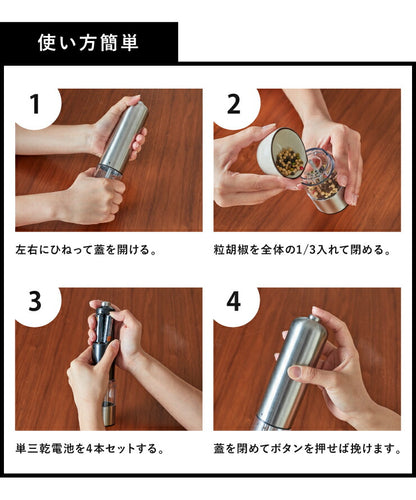 使い方簡単

1

左右にひねって蓋を開ける。

2

粒胡椒を全体の1/3入れて閉める。

3

単三乾電池を4本セットする。

4

蓋を閉めてボタンを押せば挽けます。