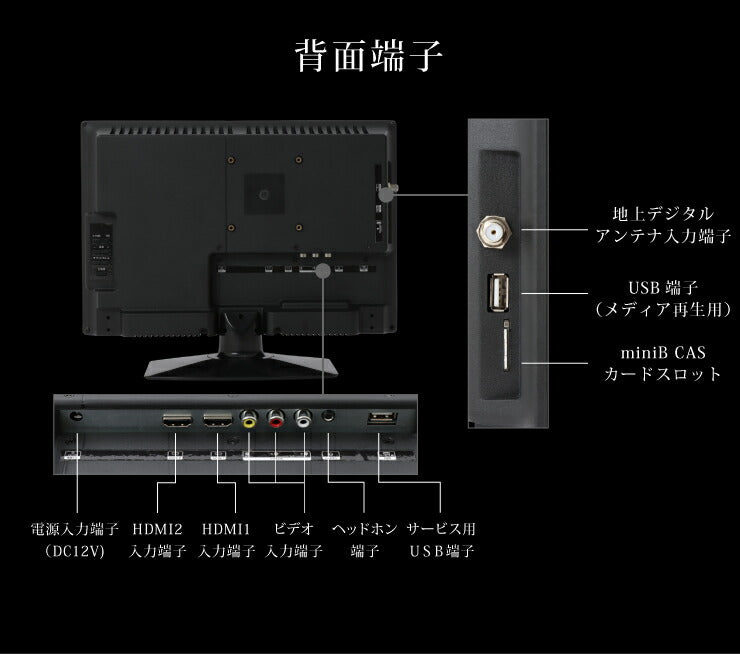 背面端子

地上デジタル
アンテナ入力端子

USB 端子
（メディア再生用）

miniB CAS
カードスロット

電源入力端子
（DC12V）

HDMI2
入力端子

HDMI1
入力端子

ビデオ
入力端子

ヘッドホン
端子

サービス用
USB端子