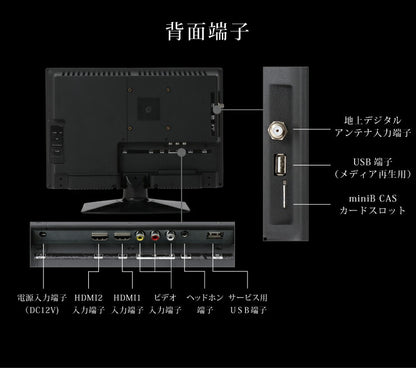 背面端子

地上デジタル
アンテナ入力端子

USB 端子
（メディア再生用）

miniB CAS
カードスロット

電源入力端子
（DC12V）

HDMI2
入力端子

HDMI1
入力端子

ビデオ
入力端子

ヘッドホン
端子

サービス用
USB端子