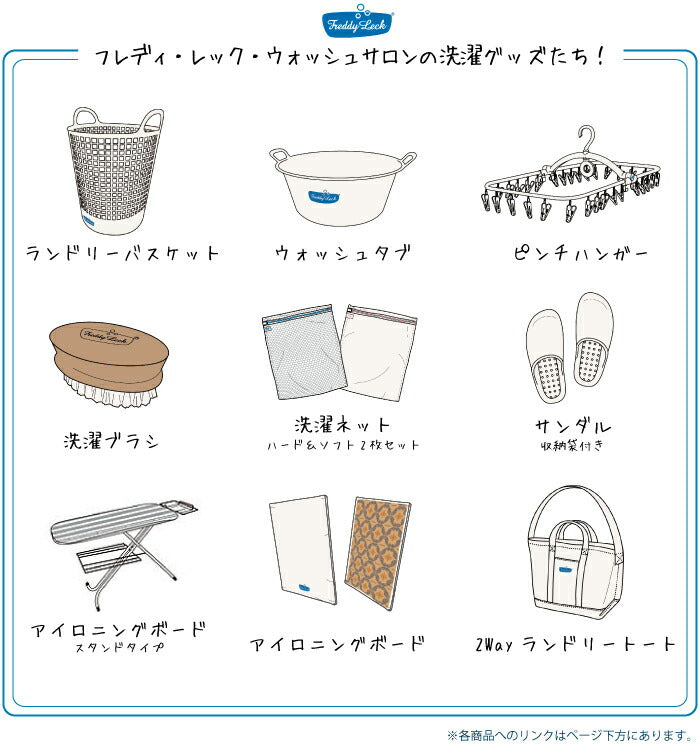 Freddy Leck

フレディ・レック・ウォッシュサロンの洗濯グッズたち！

Freddy Leck

ランドリーバスケット

ウォッシュタブ

ピンチハンガー

Freddy Leck

洗濯ブラシ

洗濯ネット
ハード&ソフト2枚セット

サンダル
収納袋付き

アイロニングボード
スタンドタイプ

アイロニングボード

2Way ランドリートート

※各商品へのリンクはページ下方にあります。